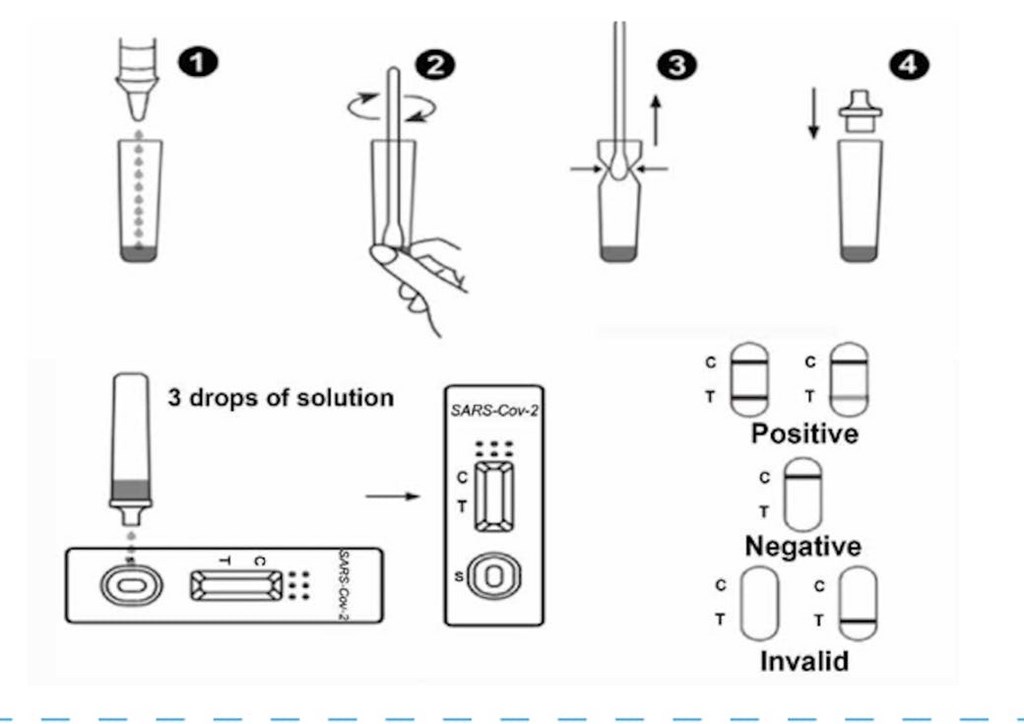 1
2
3
4

3 drops of solution

T C
SARS-Cov-2

SARS-Cov-2
C
T
S

C
T
C
T
Positive

C
T
Negative

C
T
C
T
Invalid